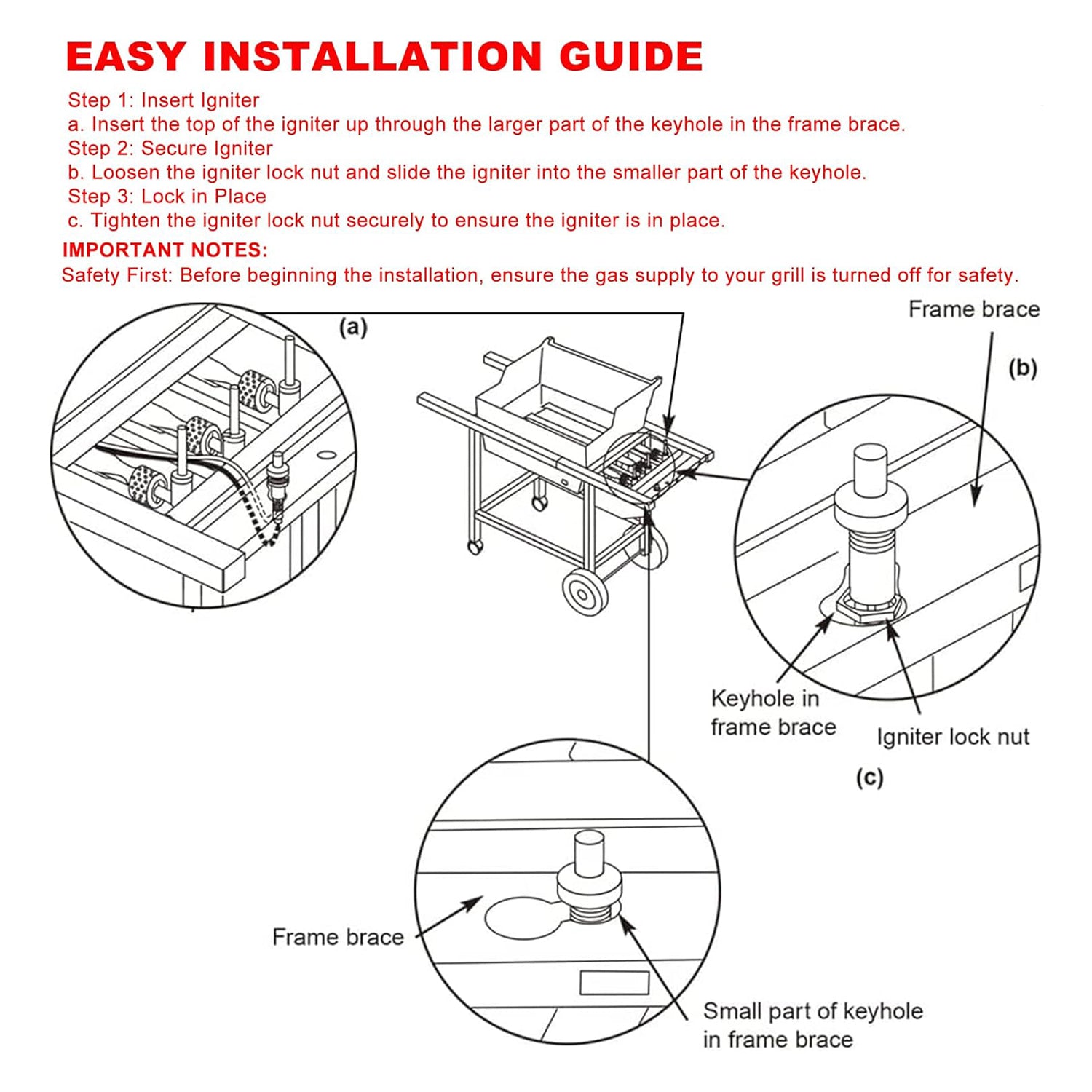 EASY INSTALLATION GUIDE

Step 1: Insert Igniter
a. Insert the top of the igniter up through the larger part of the keyhole in the frame brace.
Step 2: Secure Igniter
b. Loosen the igniter lock nut and slide the igniter into the smaller part of the keyhole.
Step 3: Lock in Place
c. Tighten the igniter lock nut securely to ensure the igniter is in place.

IMPORTANT NOTES:
Safety First: Before beginning the installation, ensure the gas supply to your grill is turned off for safety.

(a)

Frame brace

(b)

Keyhole in frame brace

Igniter lock nut

(c)

Frame brace

Small part of keyhole in frame brace