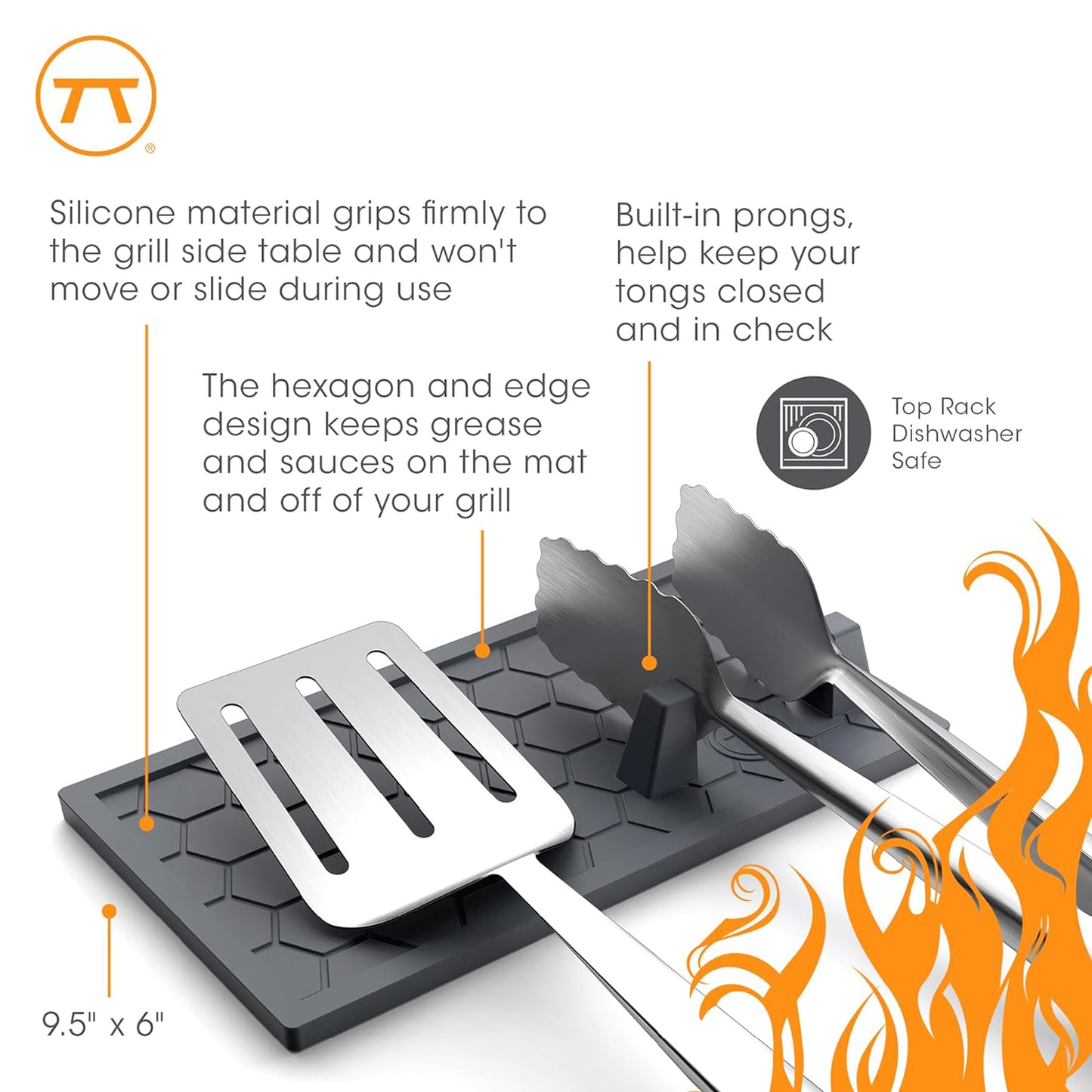 ®

Silicone material grips firmly to the grill side table and won't move or slide during use

Built-in prongs, help keep your tongs closed and in check

The hexagon and edge design keeps grease and sauces on the mat and off of your grill

Top Rack Dishwasher Safe

9.5" x 6"