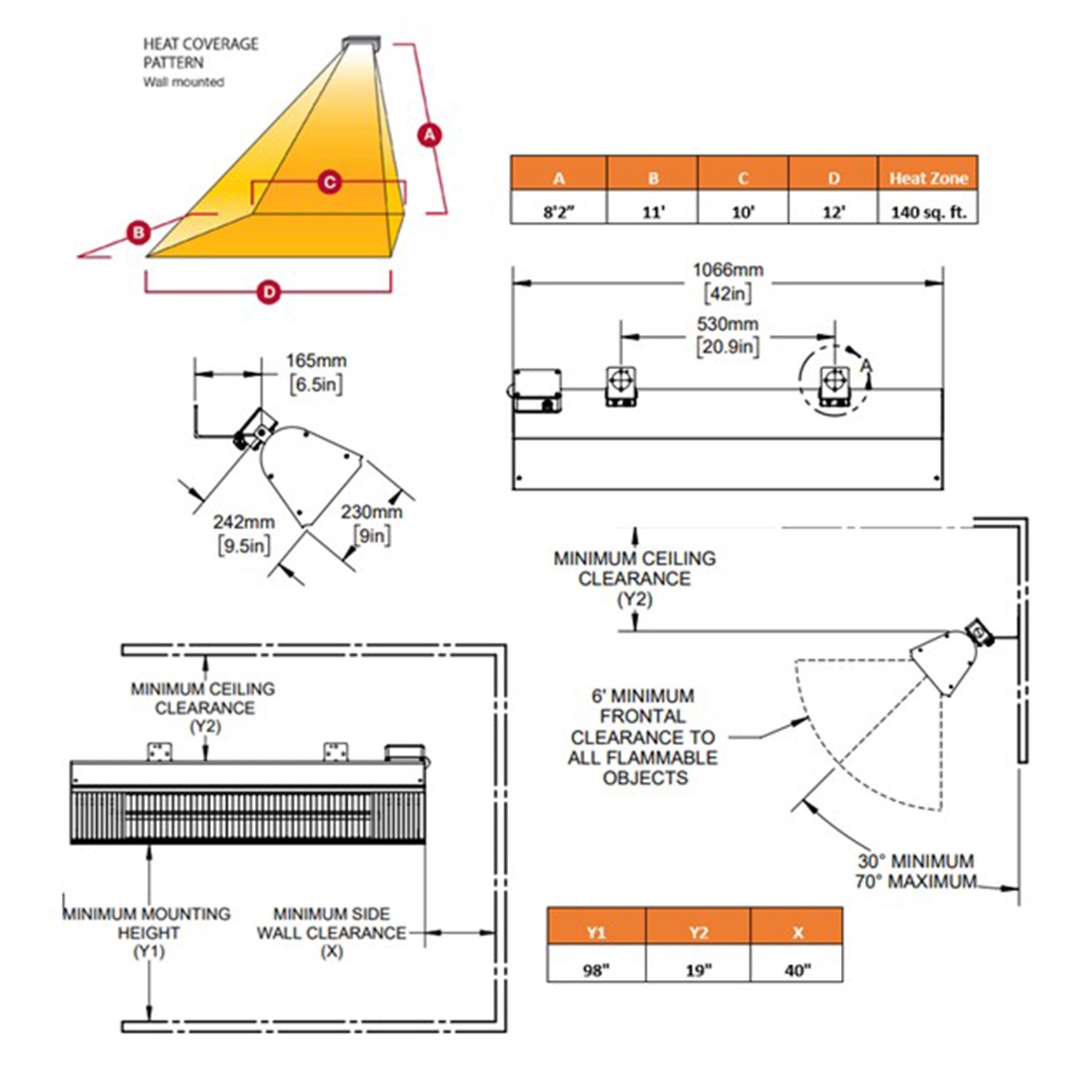 HEAT COVERAGE PATTERN
Wall mounted

A

C

B

D

| A | B | C | D | Heat Zone |
|---|---|---|---|---|
| 8'2" | 11' | 10' | 12' | 140 sq. ft. |

1066mm
[42in]

530mm
[20.9in]

A

165mm
[6.5in]

242mm
[9.5in]

230mm
[9in]

MINIMUM CEILING CLEARANCE (Y2)

6' MINIMUM FRONTAL CLEARANCE TO ALL FLAMMABLE OBJECTS

30° MINIMUM
70° MAXIMUM

MINIMUM CEILING CLEARANCE (Y2)

MINIMUM MOUNTING HEIGHT (Y1)

MINIMUM SIDE WALL CLEARANCE (X)

| Y1 | Y2 | X |
|---|---|---|
| 98" | 19" | 40" |